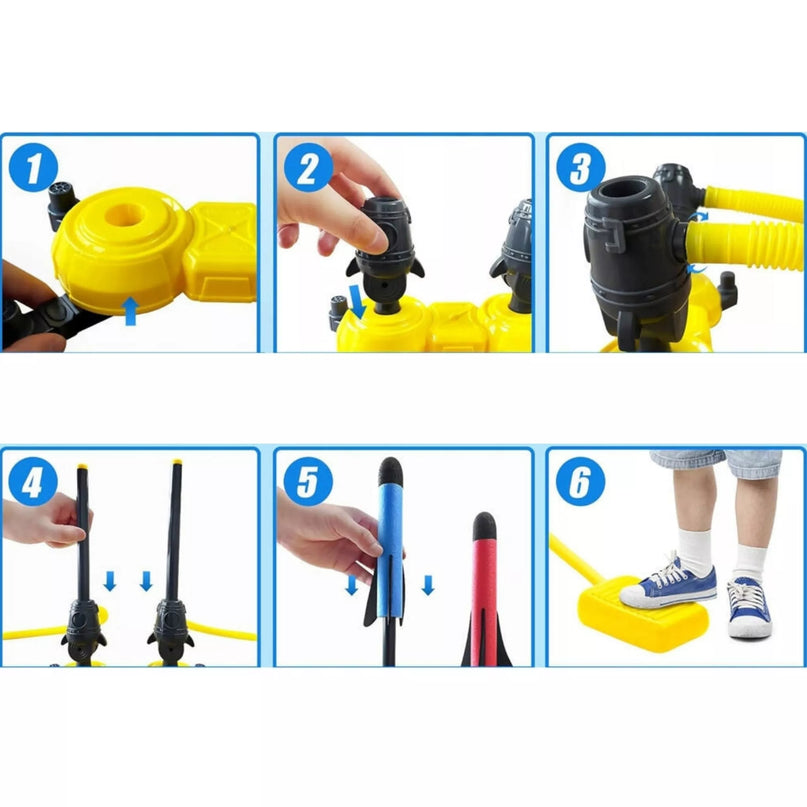 1

2

3

4

5

6